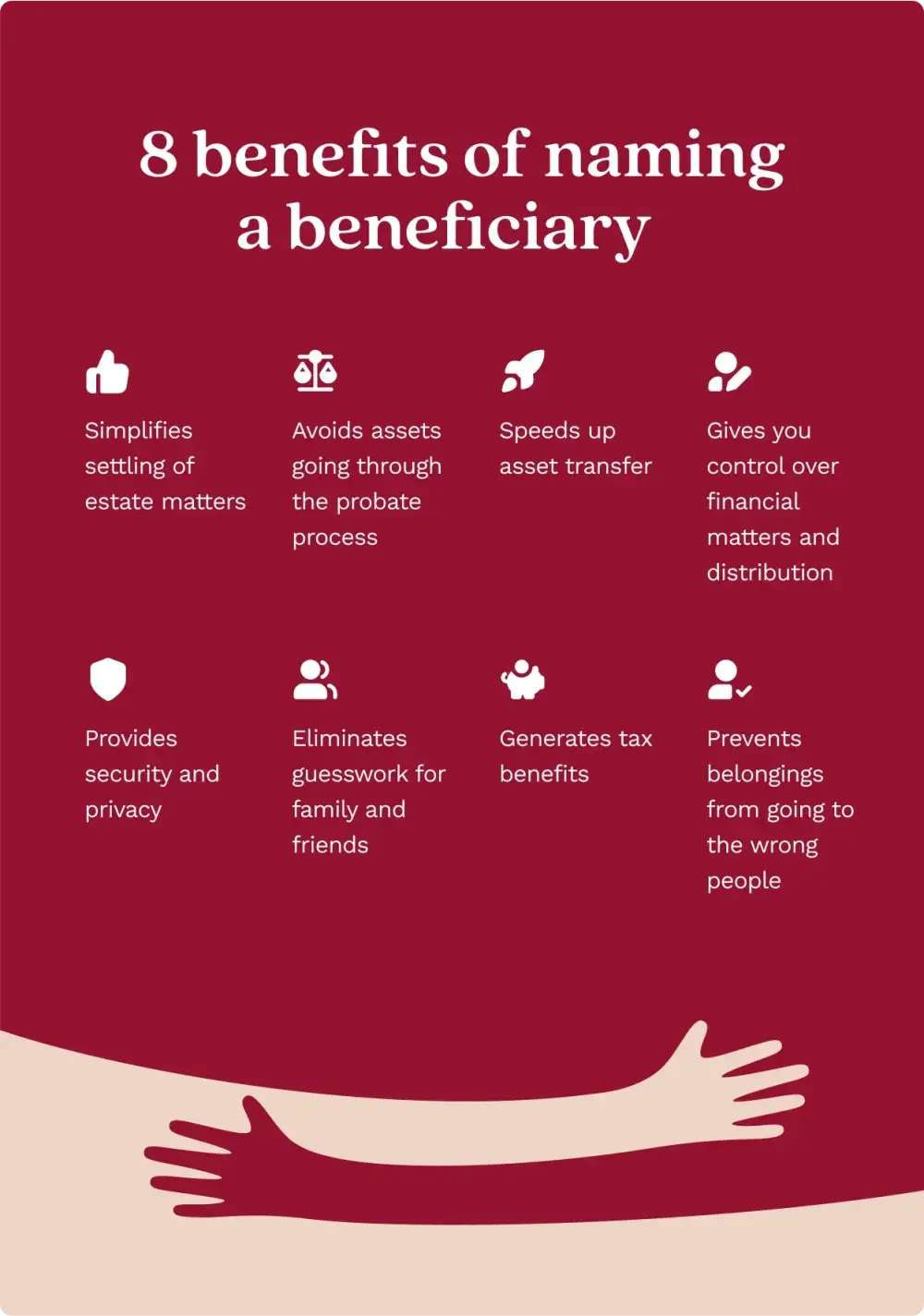 8 benefits of naming a beneficiary

Simplifies settling of estate matters

Avoids assets going through the probate process

Speeds up asset transfer

Gives you control over financial matters and distribution

Provides security and privacy

Eliminates guesswork for family and friends

Generates tax benefits

Prevents belongings from going to the wrong people